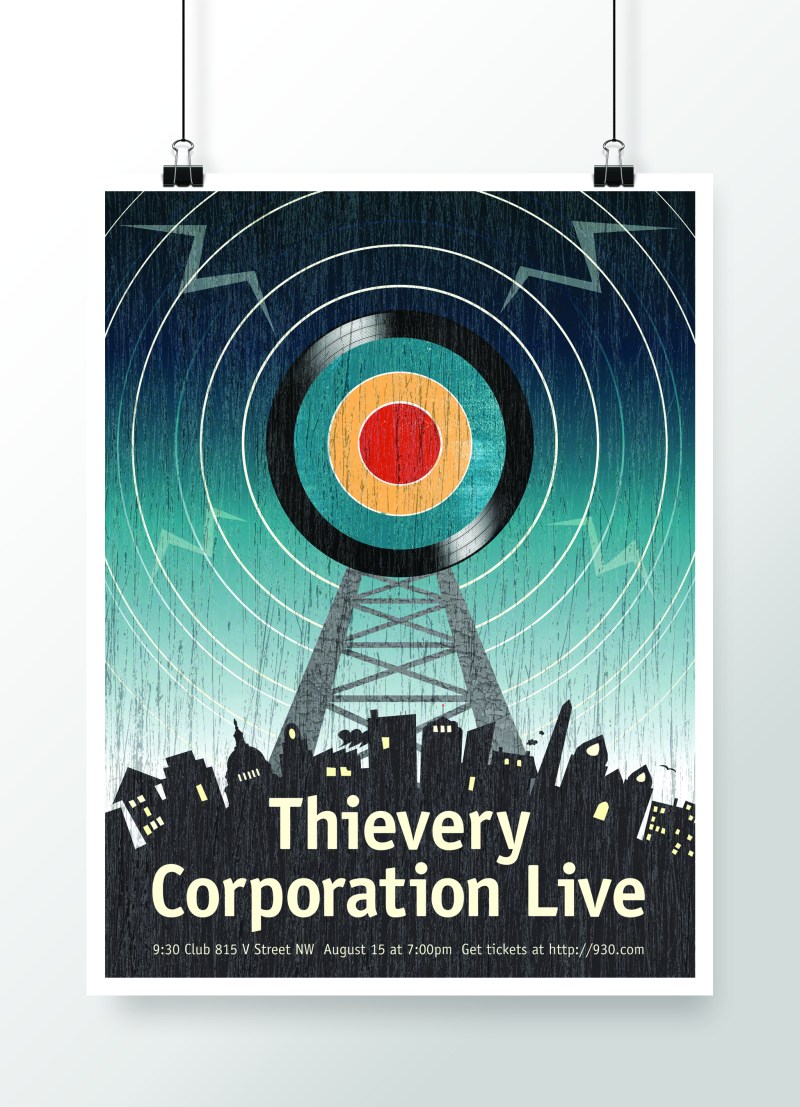 Thievery Corporation Live

9:30 Club 815 V Street NW August 15 at 7:00pm Get tickets at http://930.com